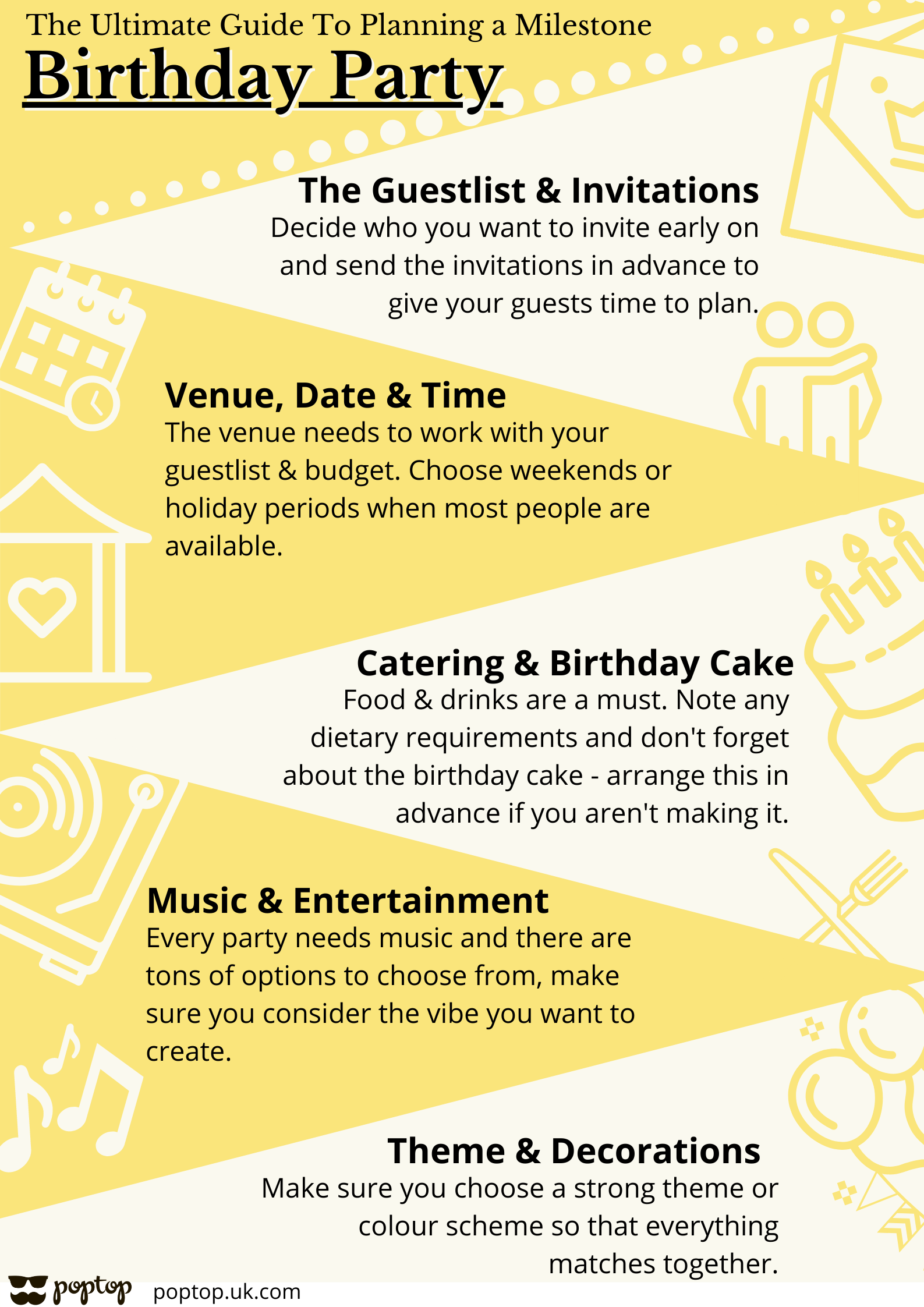 The Ultimate Guide To Planning a Milestone

Birthday Party

The Guestlist & Invitations

Decide who you want to invite early on and send the invitations in advance to give your guests time to plan.

Venue, Date & Time

The venue needs to work with your guestlist & budget. Choose weekends or holiday periods when most people are available.

Catering & Birthday Cake

Food & drinks are a must. Note any dietary requirements and don't forget about the birthday cake - arrange this in advance if you aren't making it.

Music & Entertainment

Every party needs music and there are tons of options to choose from, make sure you consider the vibe you want to create.

Theme & Decorations

Make sure you choose a strong theme or colour scheme so that everything matches together.

poptop poptop.uk.com