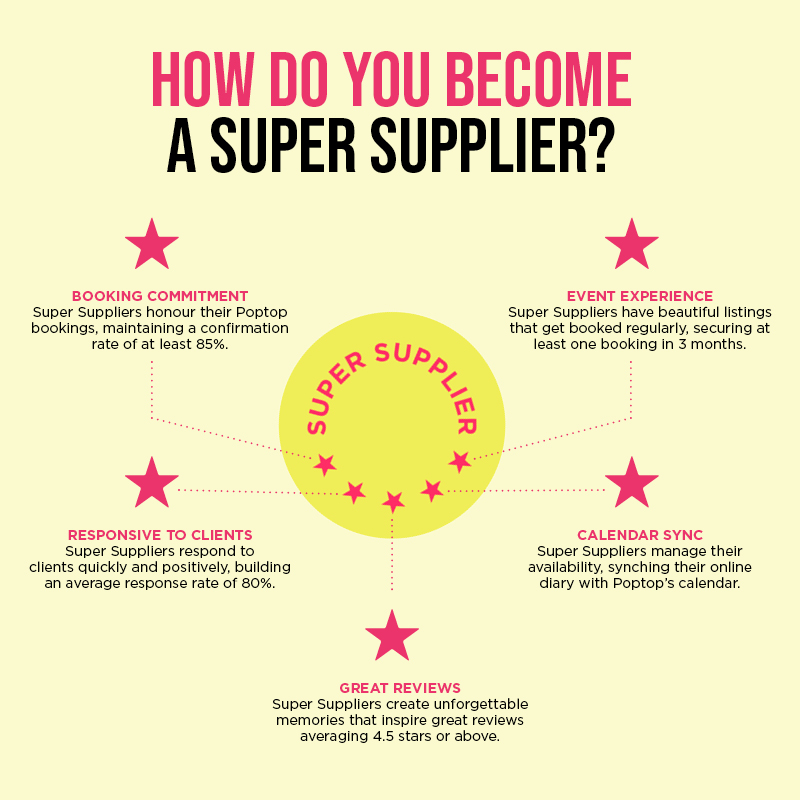 HOW DO YOU BECOME
A SUPER SUPPLIER?

BOOKING COMMITMENT
Super Suppliers honour their Poptop bookings, maintaining a confirmation rate of at least 85%.

EVENT EXPERIENCE
Super Suppliers have beautiful listings that get booked regularly, securing at least one booking in 3 months.

SUPER SUPPLIER

RESPONSIVE TO CLIENTS
Super Suppliers respond to clients quickly and positively, building an average response rate of 80%.

CALENDAR SYNC
Super Suppliers manage their availability, synching their online diary with Poptop's calendar.

GREAT REVIEWS
Super Suppliers create unforgettable memories that inspire great reviews averaging 4.5 stars or above.